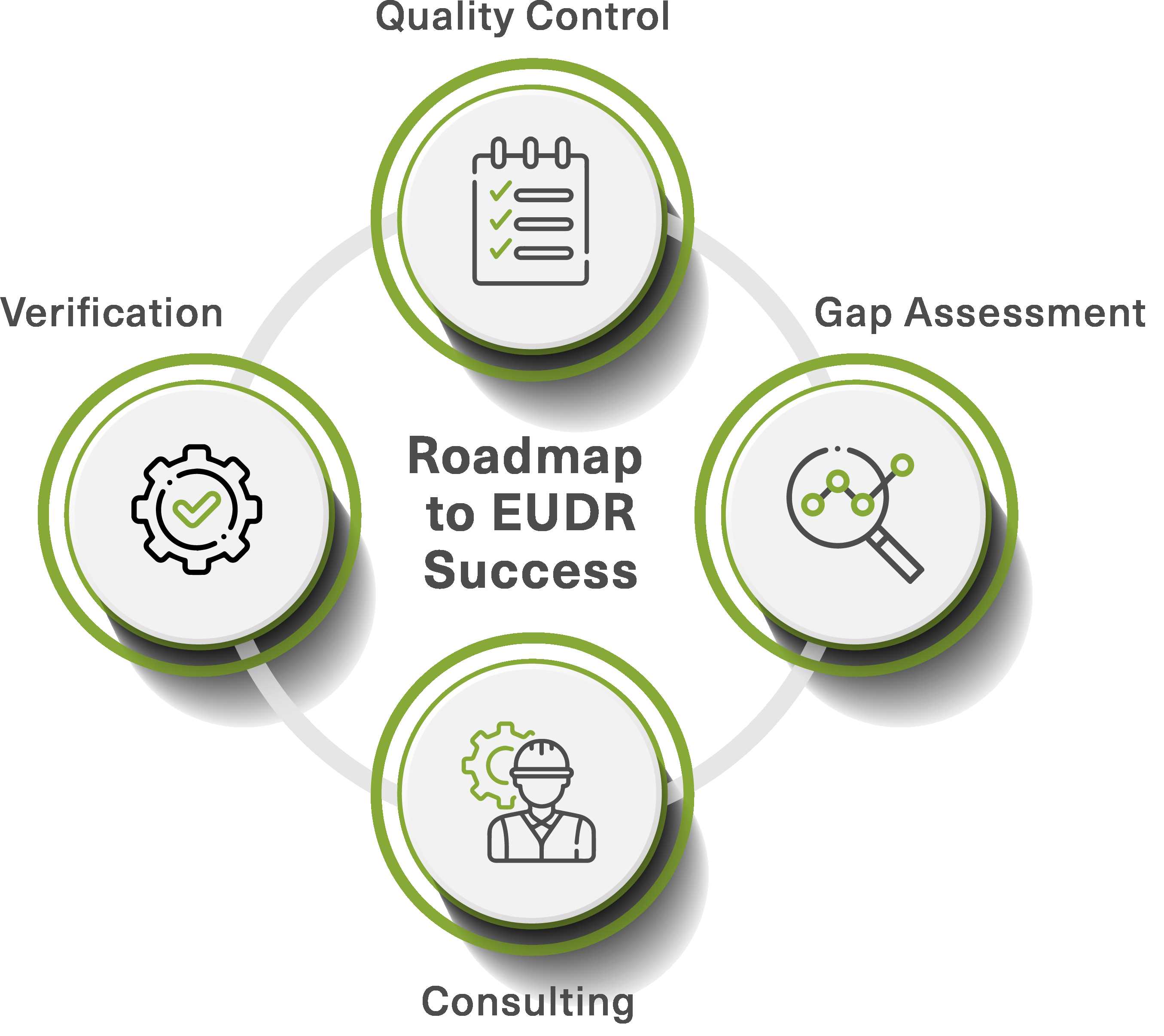 Quality Control

Verification

Gap Assessment

Roadmap to EUDR Success

Consulting